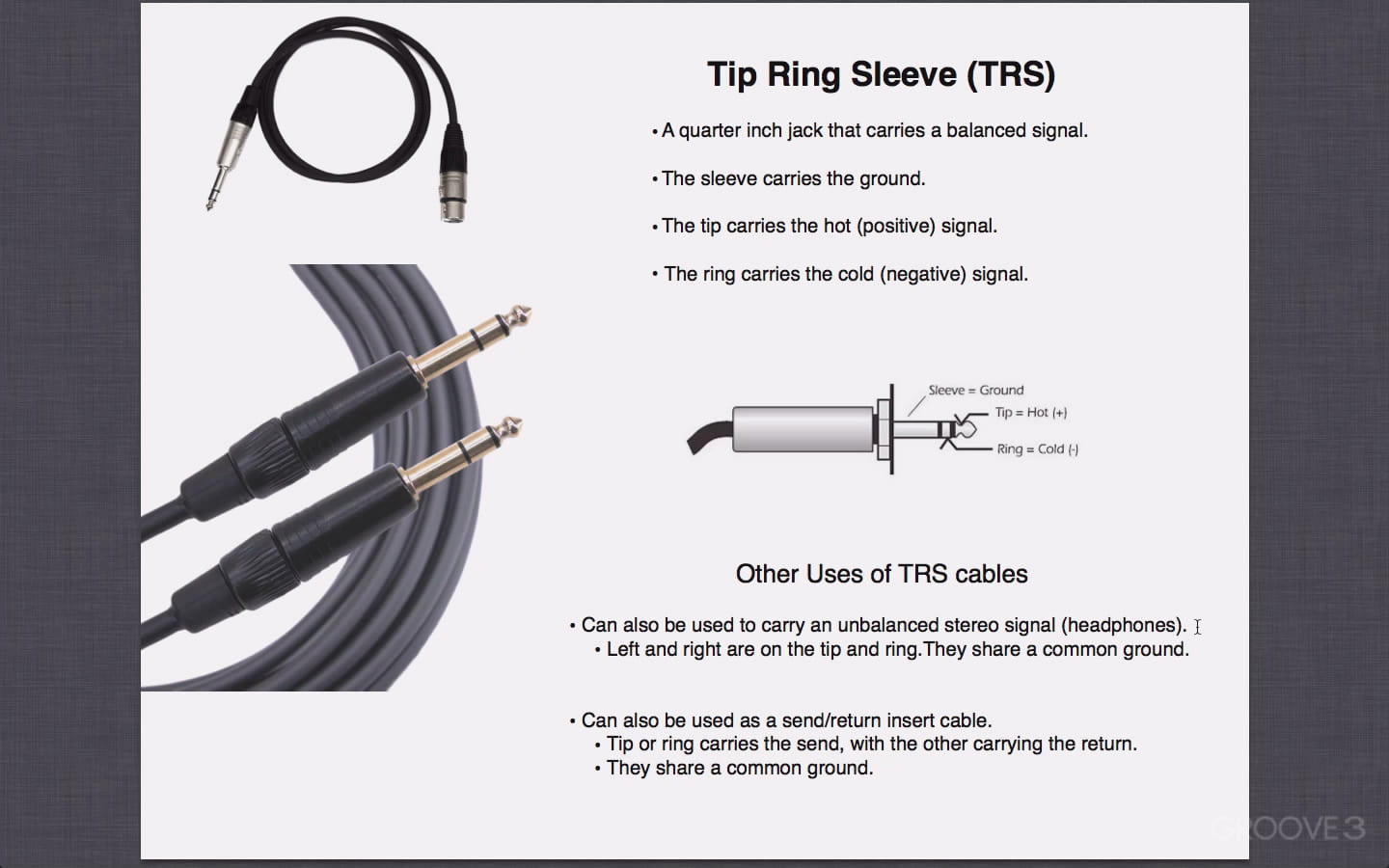 Tip Ring Sleeve (TRS)

• A quarter inch jack that carries a balanced signal.

• The sleeve carries the ground.

• The tip carries the hot (positive) signal.

• The ring carries the cold (negative) signal.

Sleeve = Ground
Tip = Hot (+)
Ring = Cold (-)

Other Uses of TRS cables

• Can also be used to carry an unbalanced stereo signal (headphones).
• Left and right are on the tip and ring.They share a common ground.

• Can also be used as a send/return insert cable.
• Tip or ring carries the send, with the other carrying the return.
• They share a common ground.

GROOVE3